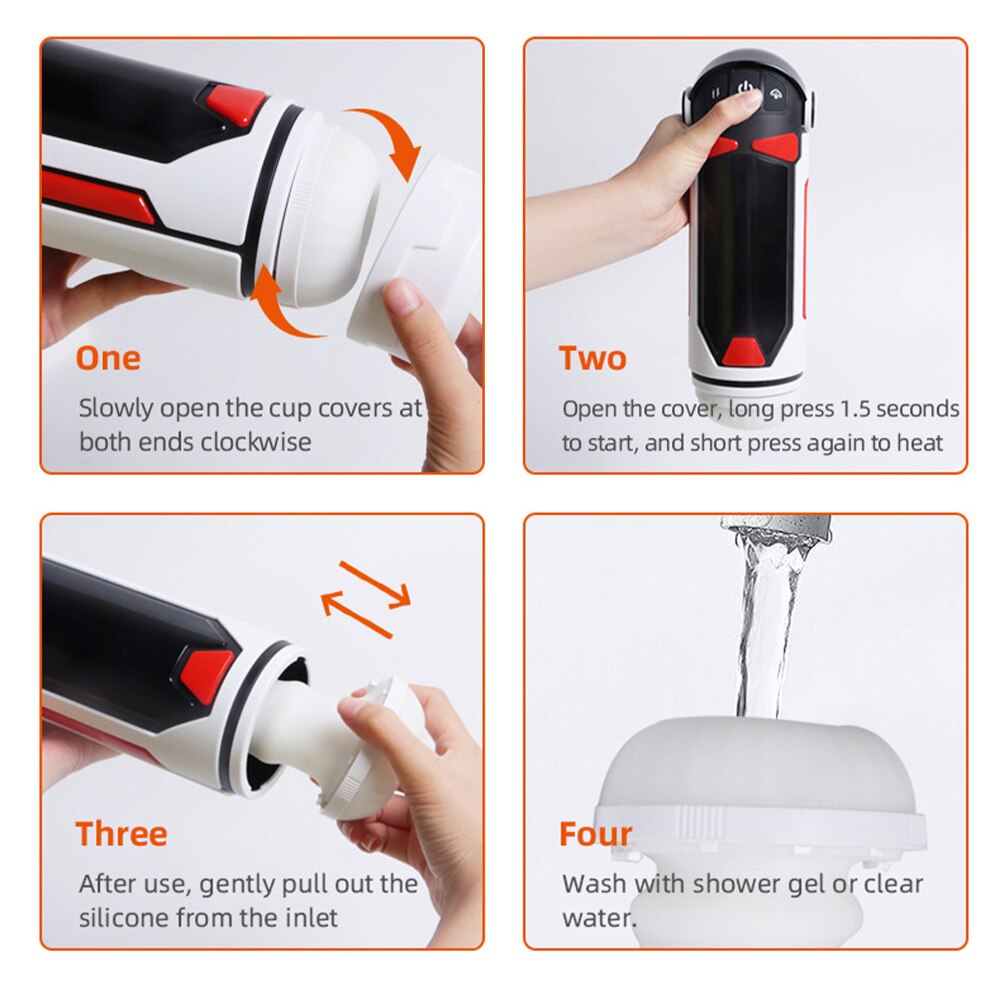 One

Slowly open the cup covers at both ends clockwise

Two

Open the cover, long press 1.5 seconds to start, and short press again to heat

Three

After use, gently pull out the silicone from the inlet

Four

Wash with shower gel or clear water.