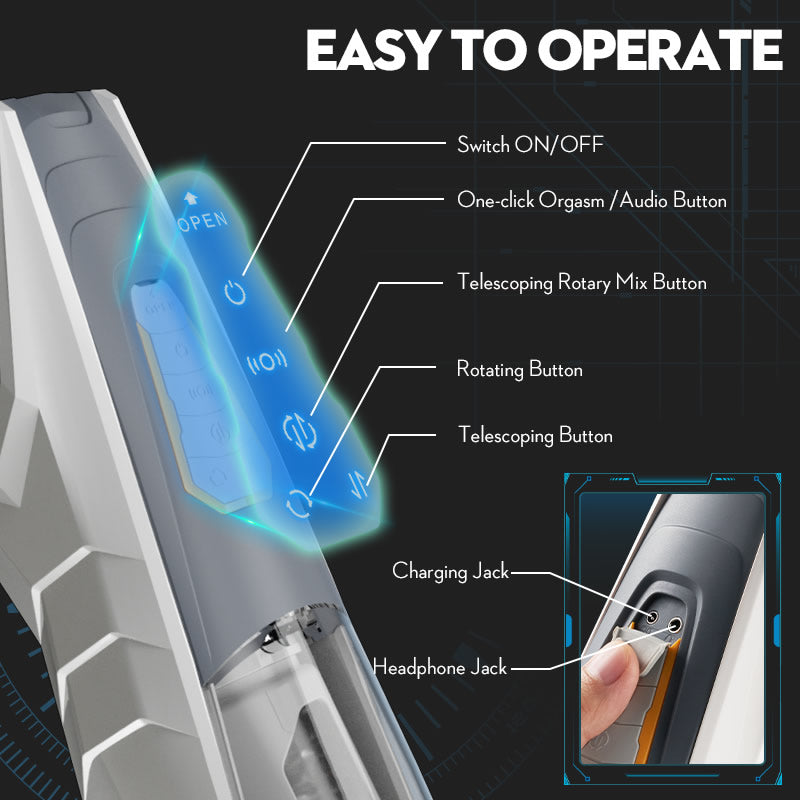 EASY TO OPERATE

OPEN

Switch ON/OFF

One-click Orgasm /Audio Button

Telescoping Rotary Mix Button

Rotating Button

Telescoping Button

Charging Jack

Headphone Jack