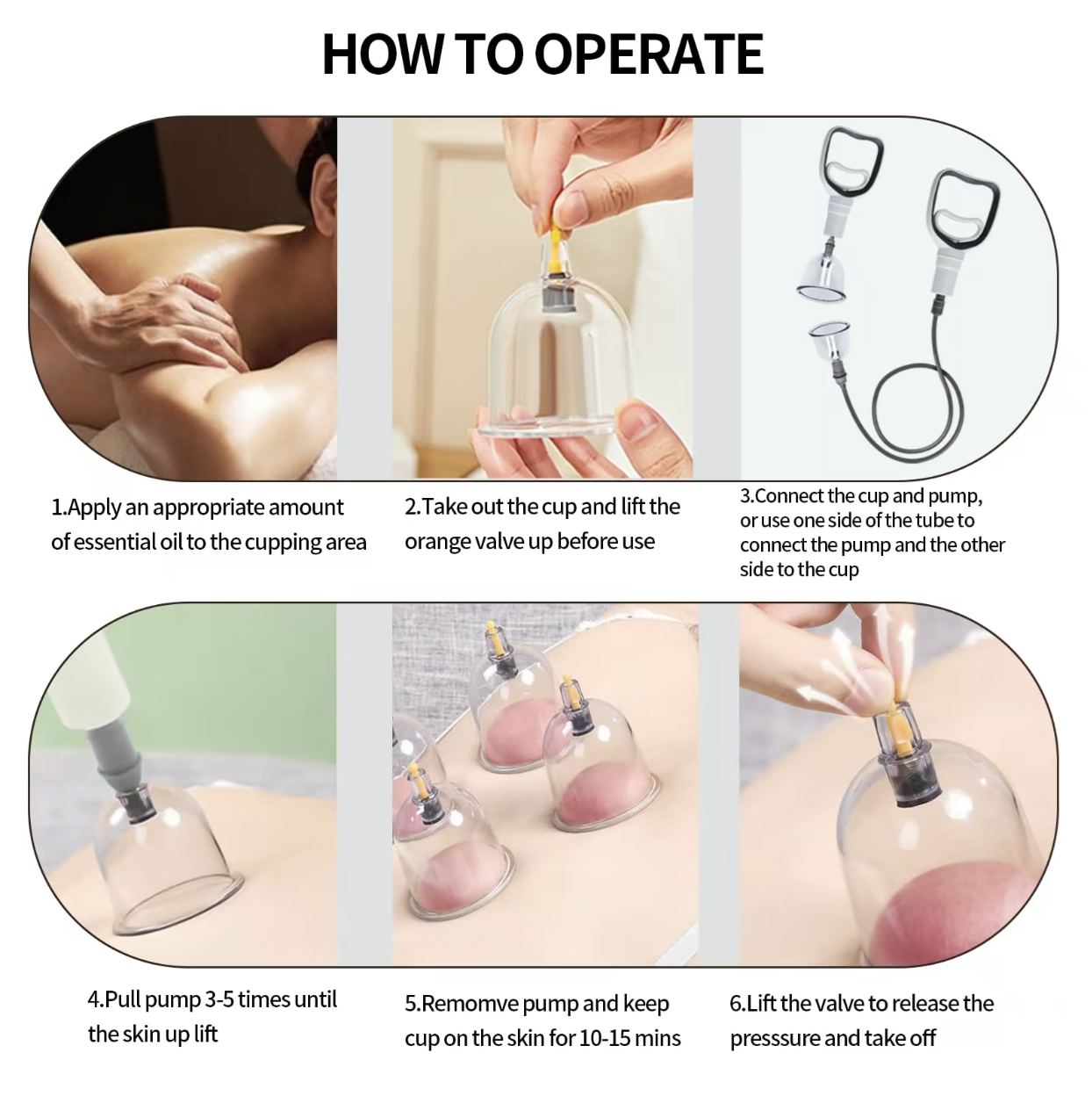 HOW TO OPERATE

1.Apply an appropriate amount of essential oil to the cupping area

2.Take out the cup and lift the orange valve up before use

3.Connect the cup and pump, or use one side of the tube to connect the pump and the other side to the cup

4.Pull pump 3-5 times until the skin up lift

5.Remomve pump and keep cup on the skin for 10-15 mins

6.Lift the valve to release the presssure and take off